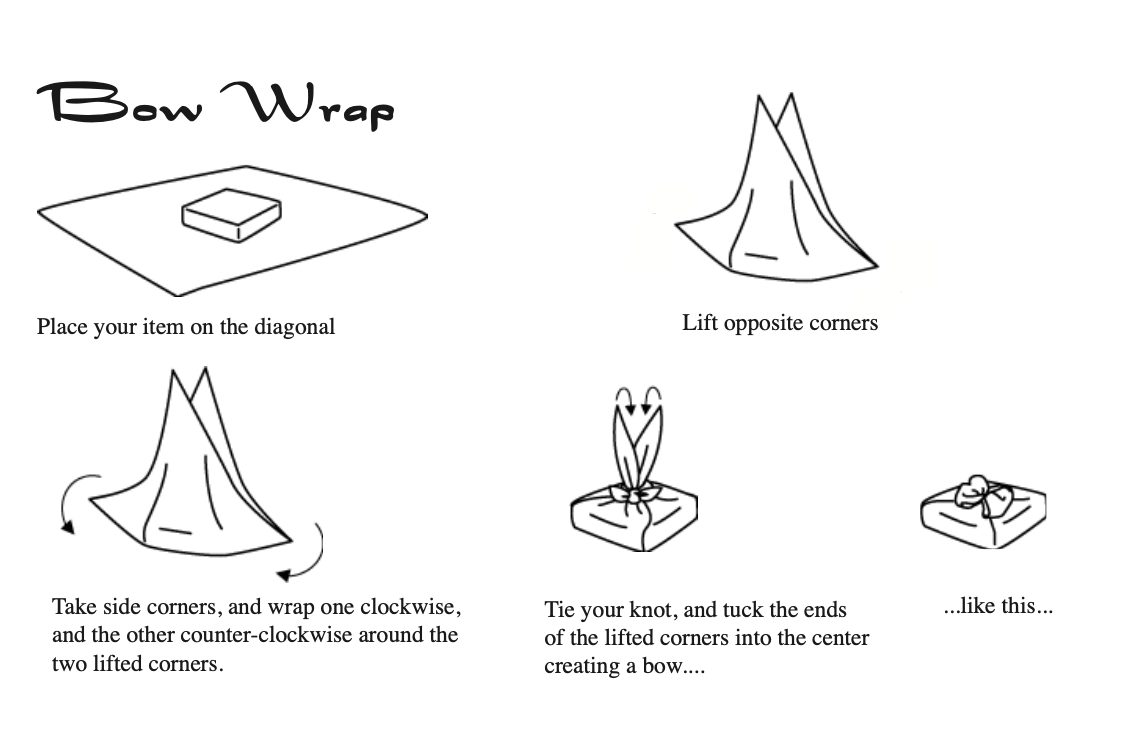 Bow Wrap

Place your item on the diagonal

Lift opposite corners

Take side corners, and wrap one clockwise, and the other counter-clockwise around the two lifted corners.

Tie your knot, and tuck the ends of the lifted corners into the center creating a bow....

...like this...